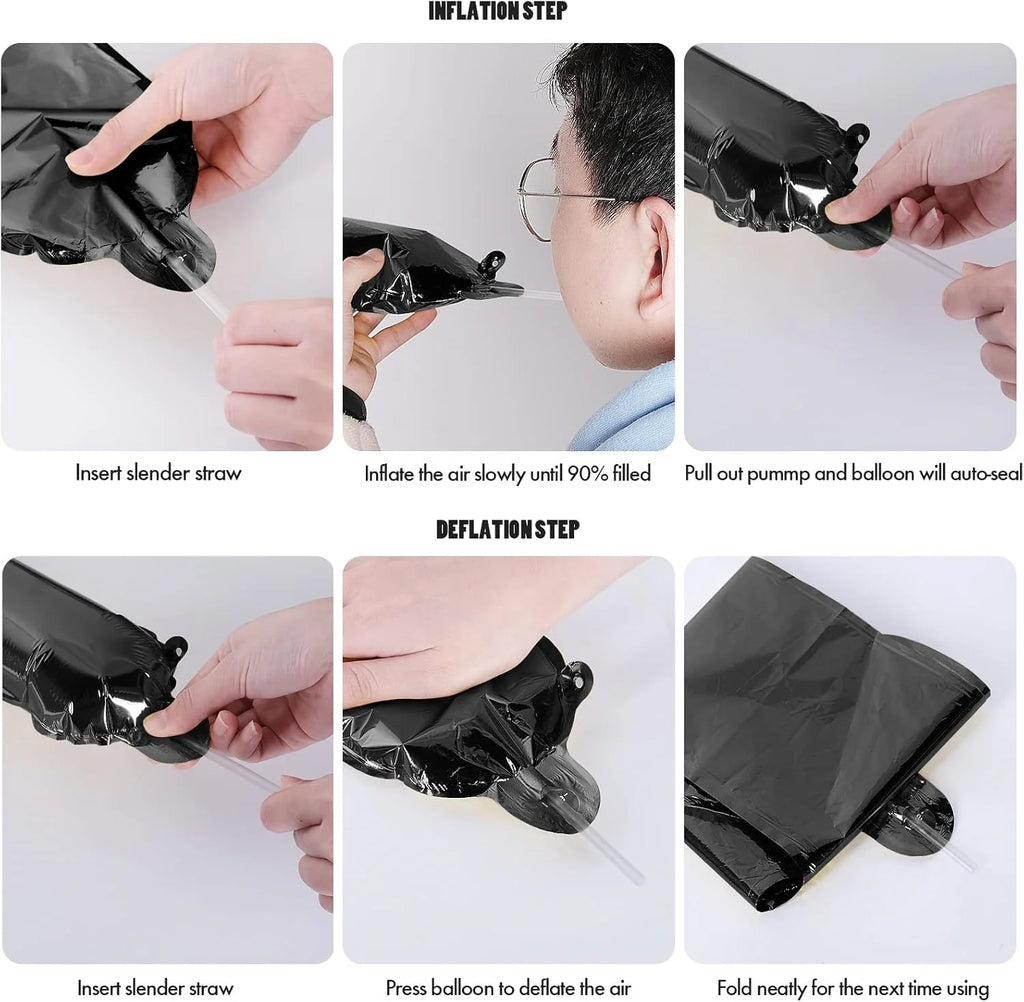 INFLATION STEP

Insert slender straw

Inflate the air slowly until 90% filled

Pull out pummp and balloon will auto-seal

DEFLATION STEP

Insert slender straw

Press balloon to deflate the air

Fold neatly for the next time using